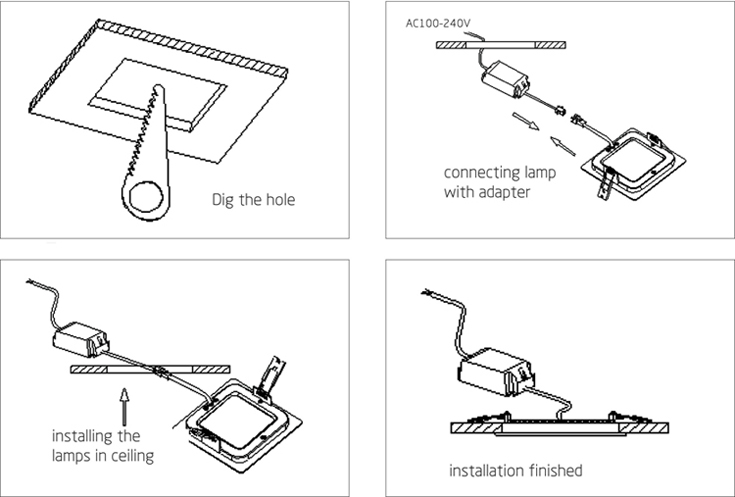 Dig the hole

AC100-240V

connecting lamp with adapter

installing the lamps in ceiling

installation finished